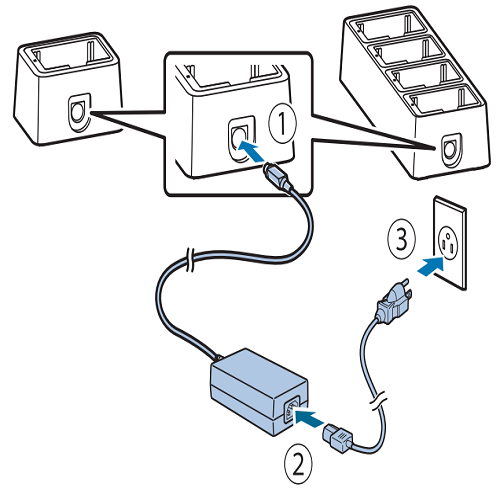 1
3
2