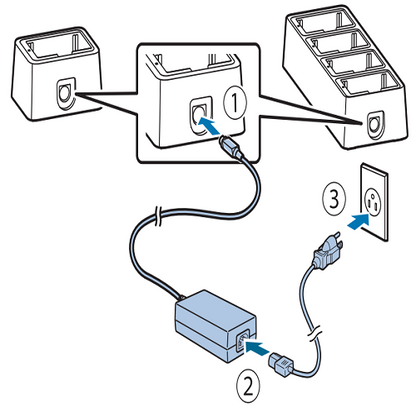 1
3
2