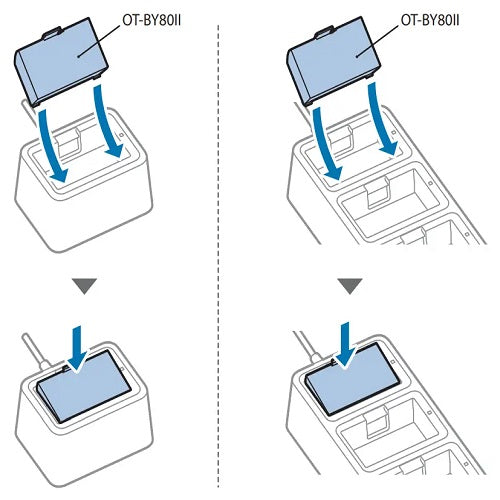 OT-BY80II

OT-BY80II